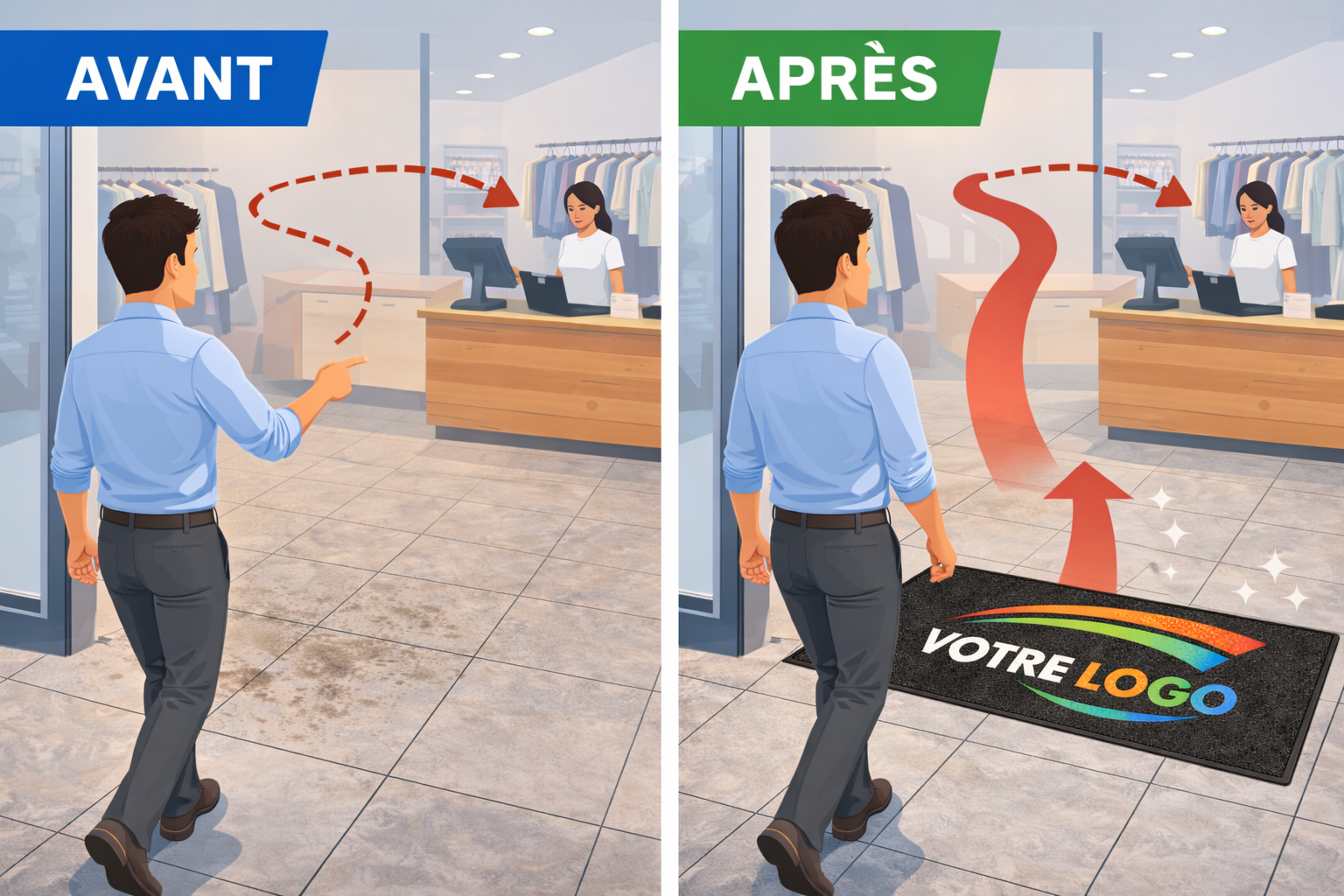 AVANT

APRÈS

VOTRE LOGO